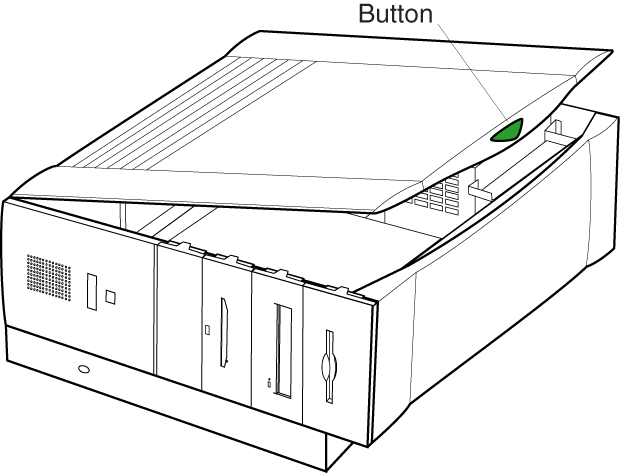 Button