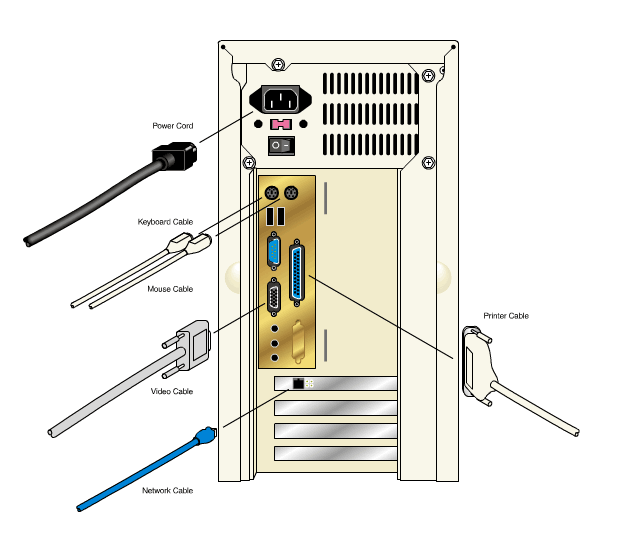 Power Cord

Keyboard Cable

Mouse Cable

Video Cable

Network Cable

Printer Cable