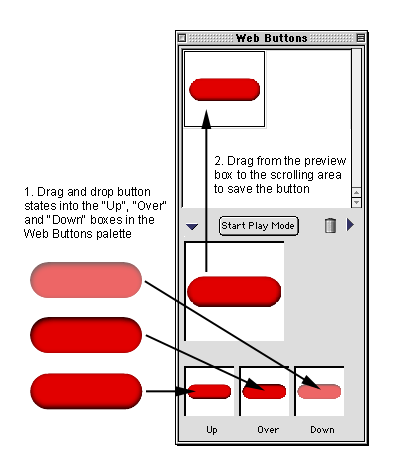 Web Buttons

2. Drag from the preview box to the scrolling area to save the button

1. Drag and drop button states into the "Up", "Over" and "Down" boxes in the Web Buttons palette

Start Play Mode

Up

Over

Down